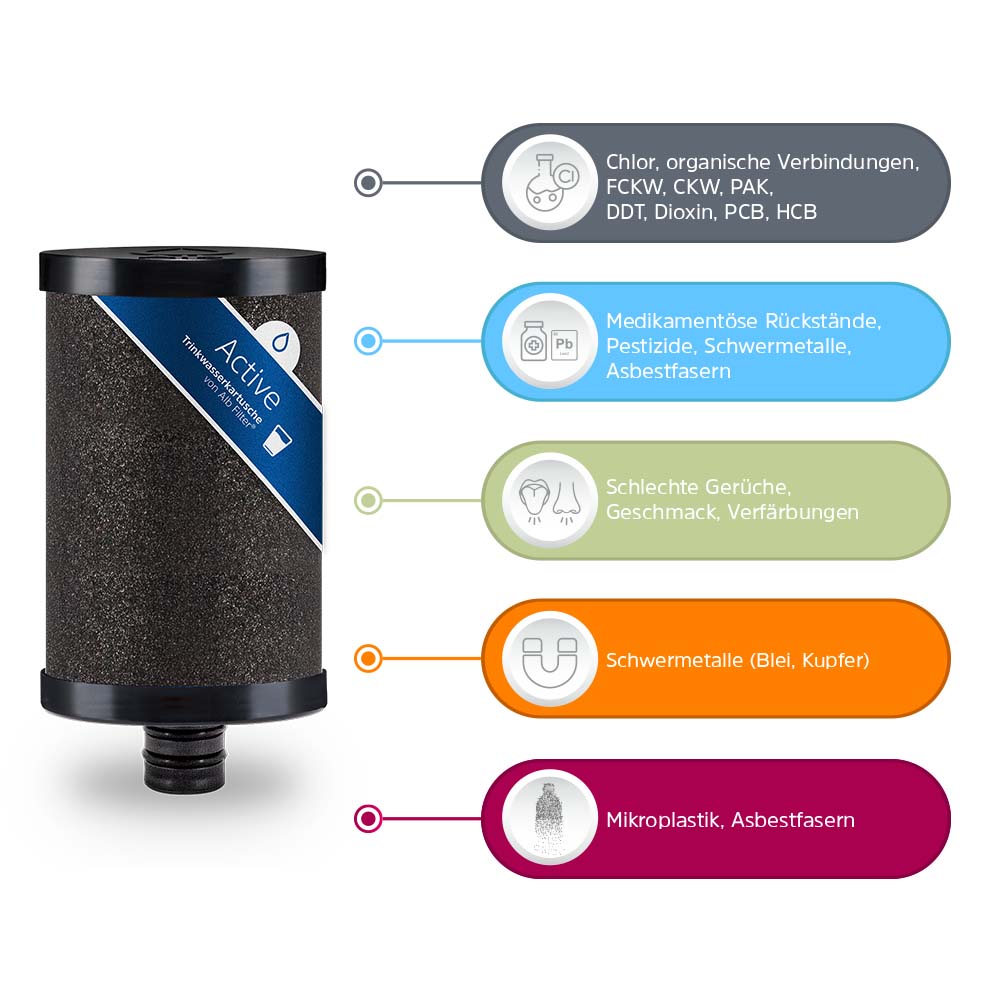 Active
Trinkwasserkartusche
von Alb Filter®

Cl

Chlor, organische Verbindungen, FCKW, CKW, PAK, DDT, Dioxin, PCB, HCB

Pb

Medikamentöse Rückstände, Pestizide, Schwermetalle, Asbestfasern

Schlechte Gerüche, Geschmack, Verfärbungen

Schwermetalle (Blei, Kupfer)

Mikroplastik, Asbestfasern